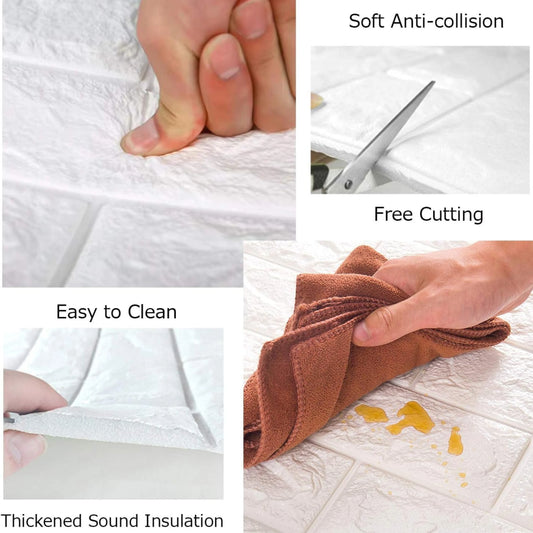 Soft Anti-collision

Free Cutting

Easy to Clean

Thickened Sound Insulation