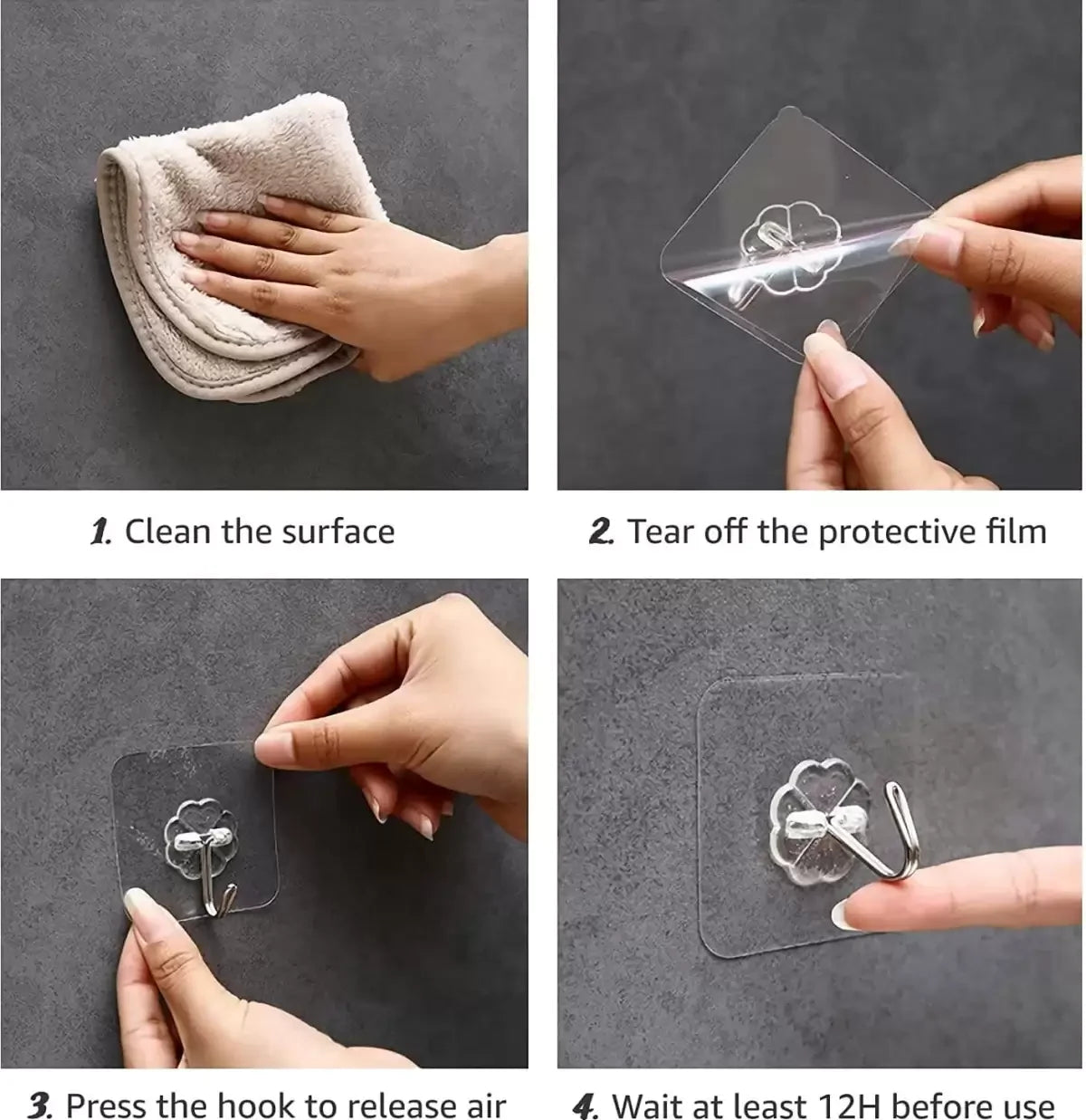 1. Clean the surface

2. Tear off the protective film

3. Press the hook to release air

4. Wait at least 12H before use