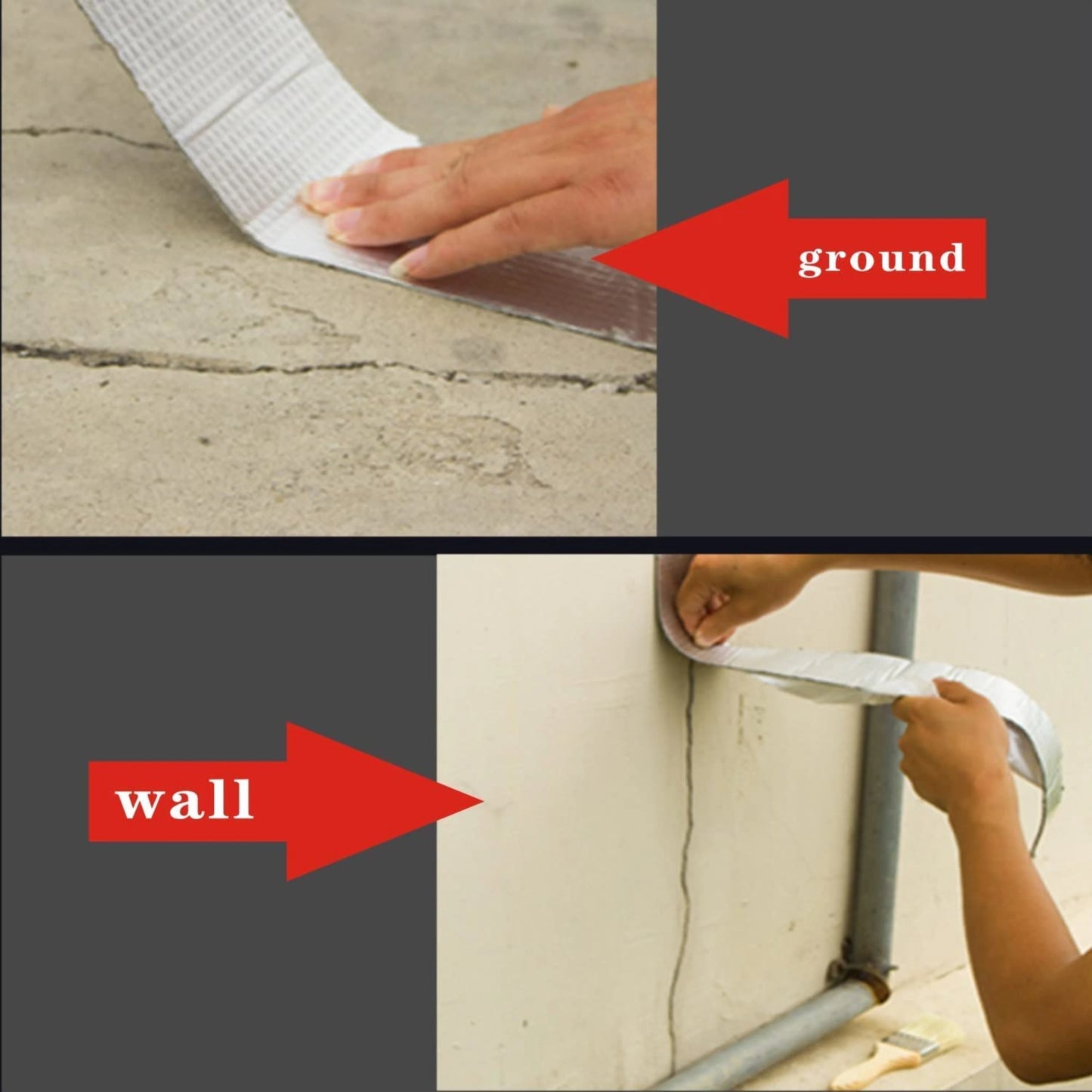 ground

wall