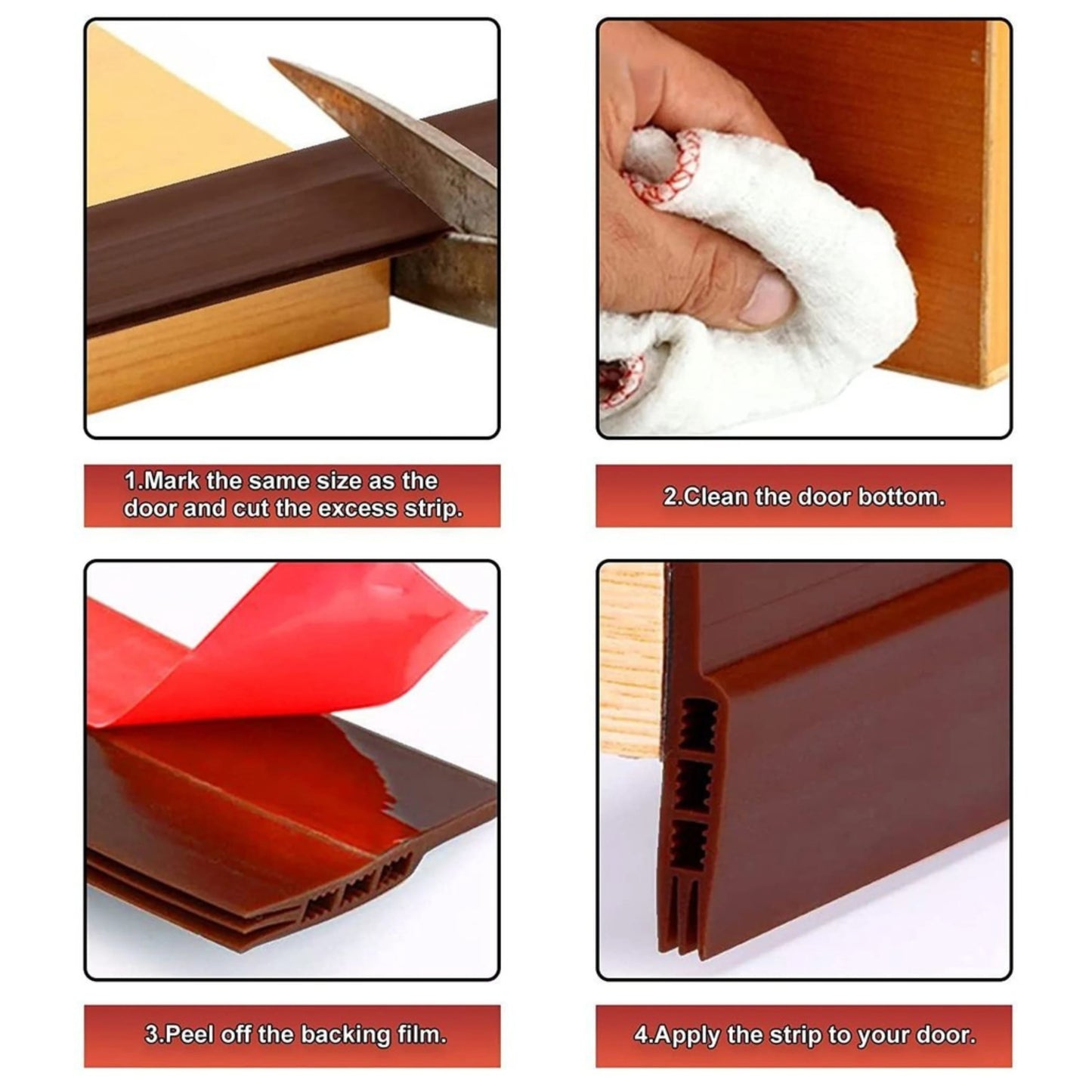 1.Mark the same size as the door and cut the excess strip.

2.Clean the door bottom.

3.Peel off the backing film.

4.Apply the strip to your door.