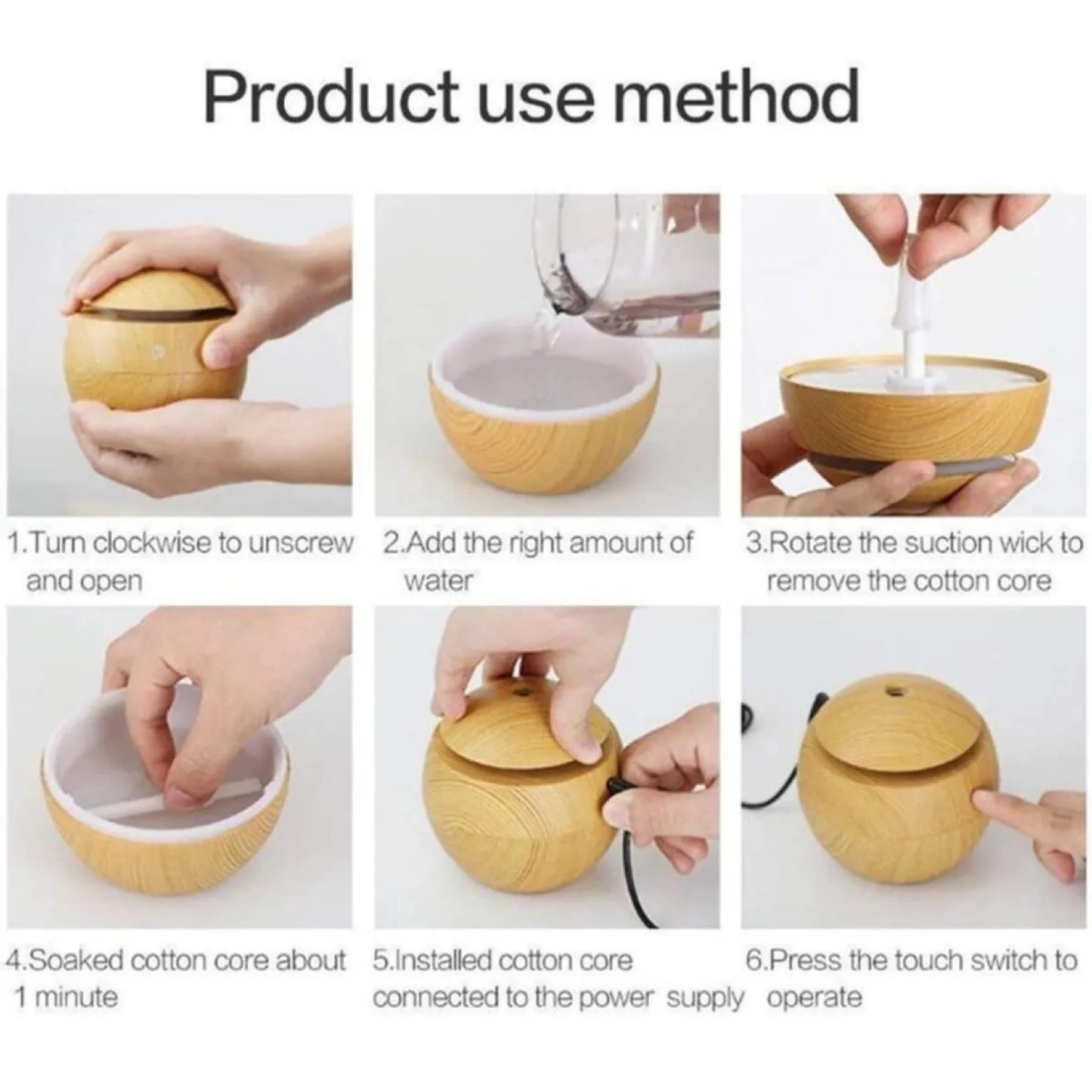 Product use method

1.Turn clockwise to unscrew and open

2.Add the right amount of water

3.Rotate the suction wick to remove the cotton core

4.Soaked cotton core about 1 minute

5.Installed cotton core connected to the power supply

6.Press the touch switch to operate