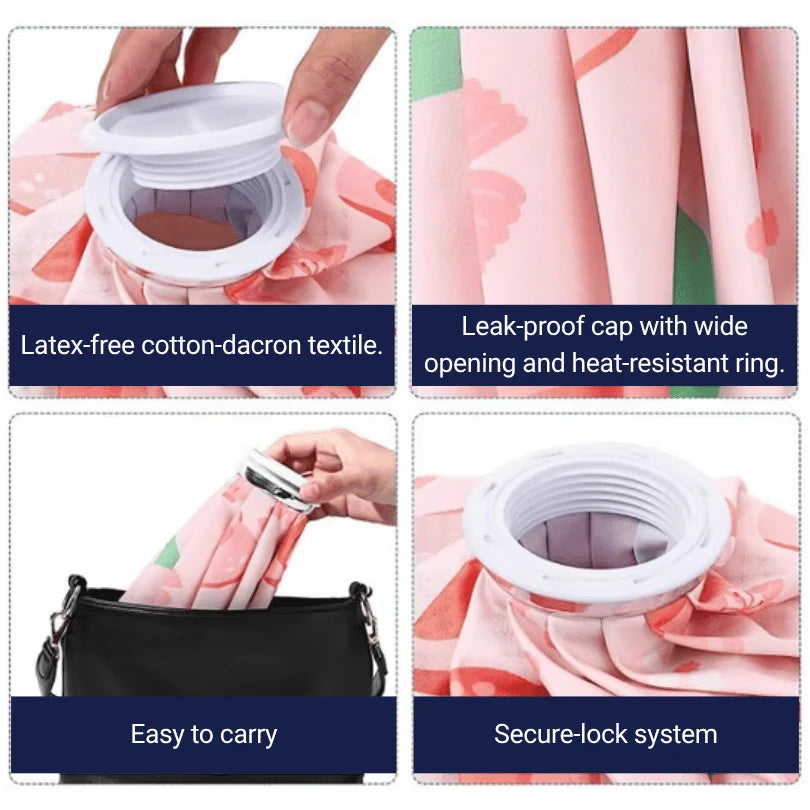 Latex-free cotton-dacron textile.

Leak-proof cap with wide opening and heat-resistant ring.

Easy to carry

Secure-lock system