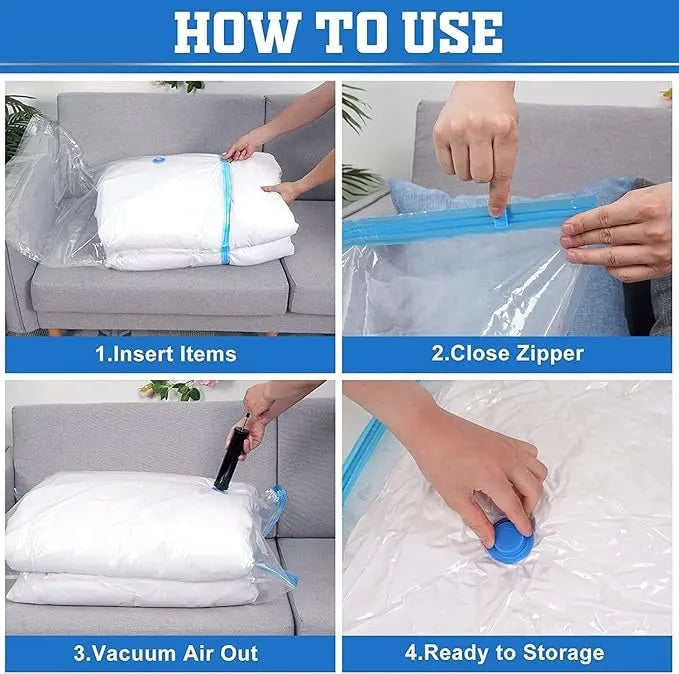 HOW TO USE

1.Insert Items

2.Close Zipper

3.Vacuum Air Out

4.Ready to Storage