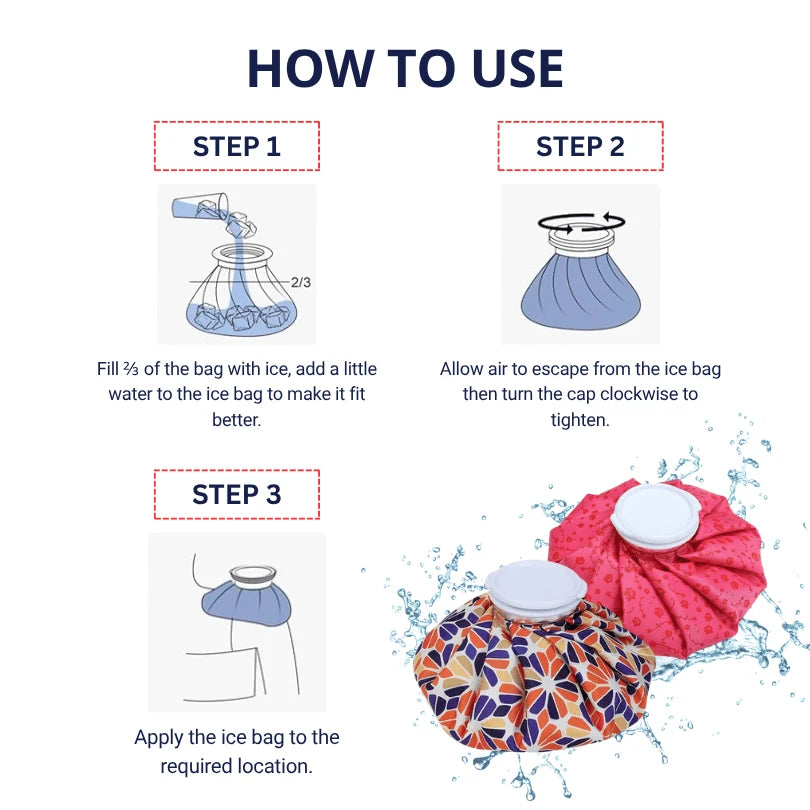 HOW TO USE

STEP 1

2/3

Fill ⅔ of the bag with ice, add a little water to the ice bag to make it fit better.

STEP 2

Allow air to escape from the ice bag then turn the cap clockwise to tighten.

STEP 3

Apply the ice bag to the required location.