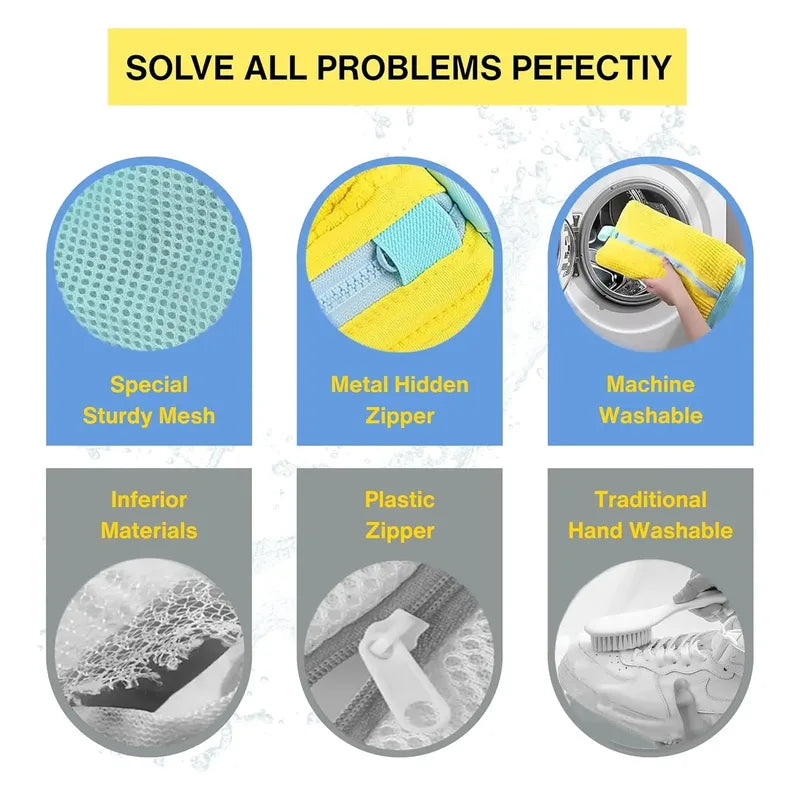 SOLVE ALL PROBLEMS PEFECTIY

Special Sturdy Mesh

Metal Hidden Zipper

Machine Washable

Inferior Materials

Plastic Zipper

Traditional Hand Washable