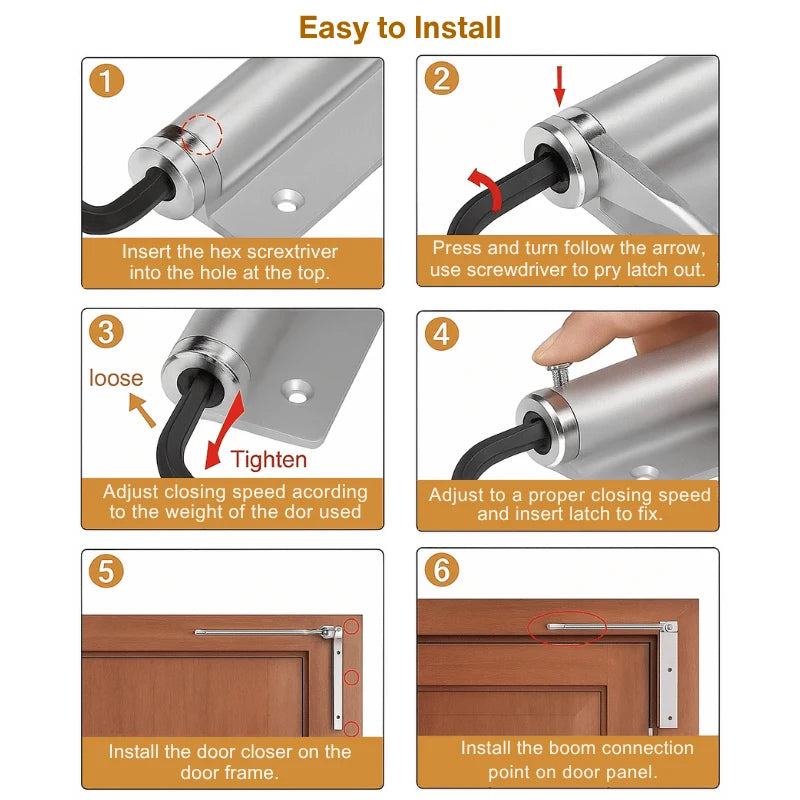 Easy to Install

1

Insert the hex scrextriver into the hole at the top.

2

Press and turn follow the arrow, use screwdriver to pry latch out.

3

loose

Tighten

Adjust closing speed acording to the weight of the dor used

4

Adjust to a proper closing speed and insert latch to fix.

5

Install the door closer on the door frame.

6

Install the boom connection point on door panel.