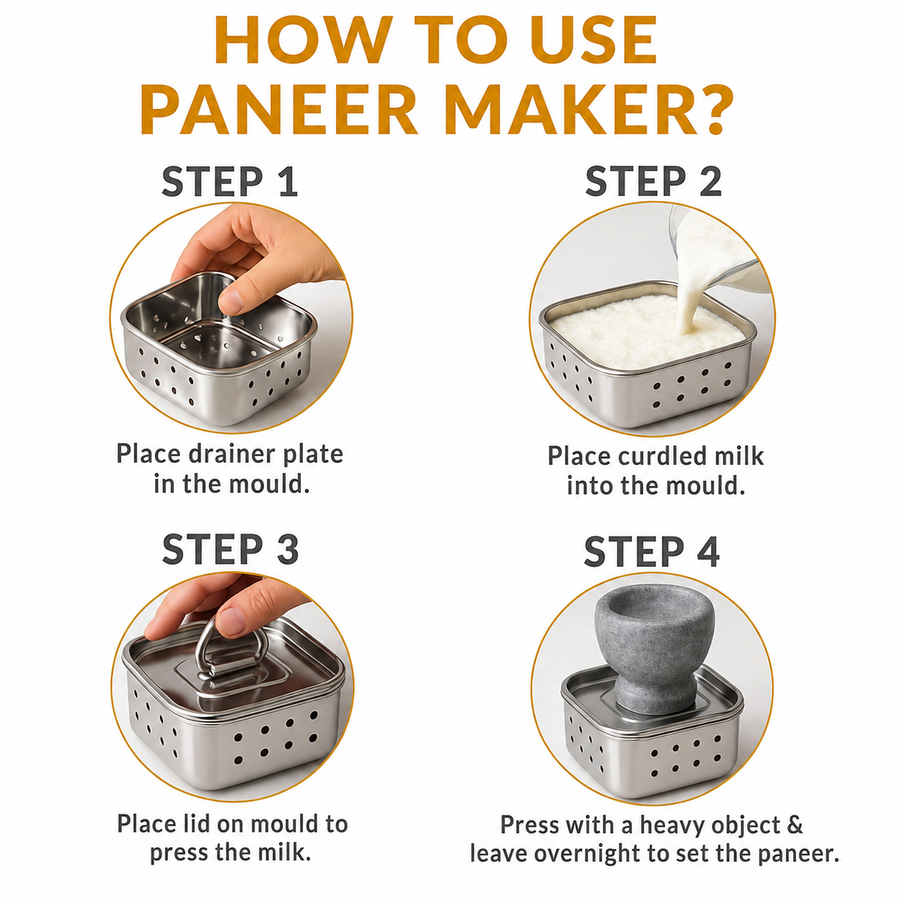 HOW TO USE PANEER MAKER?

STEP 1

Place drainer plate in the mould.

STEP 2

Place curdled milk into the mould.

STEP 3

Place lid on mould to press the milk.

STEP 4

Press with a heavy object & leave overnight to set the paneer.