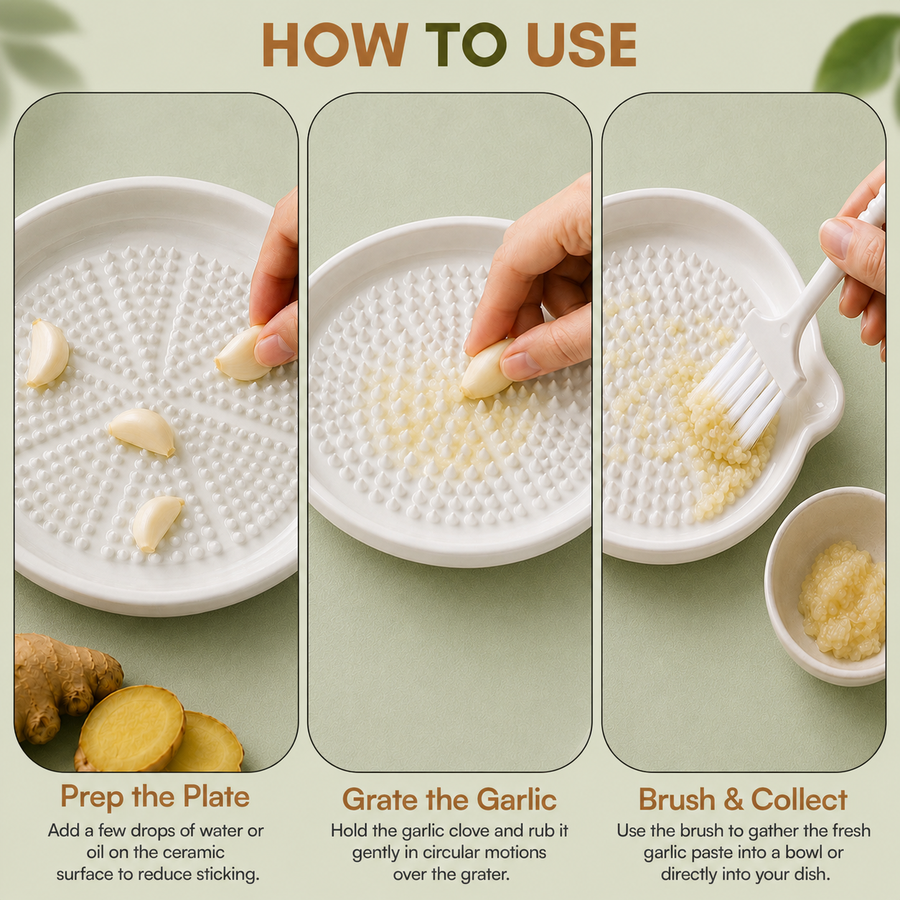 HOW TO USE

Prep the Plate

Add a few drops of water or oil on the ceramic surface to reduce sticking.

Grate the Garlic

Hold the garlic clove and rub it gently in circular motions over the grater.

Brush & Collect

Use the brush to gather the fresh garlic paste into a bowl or directly into your dish.