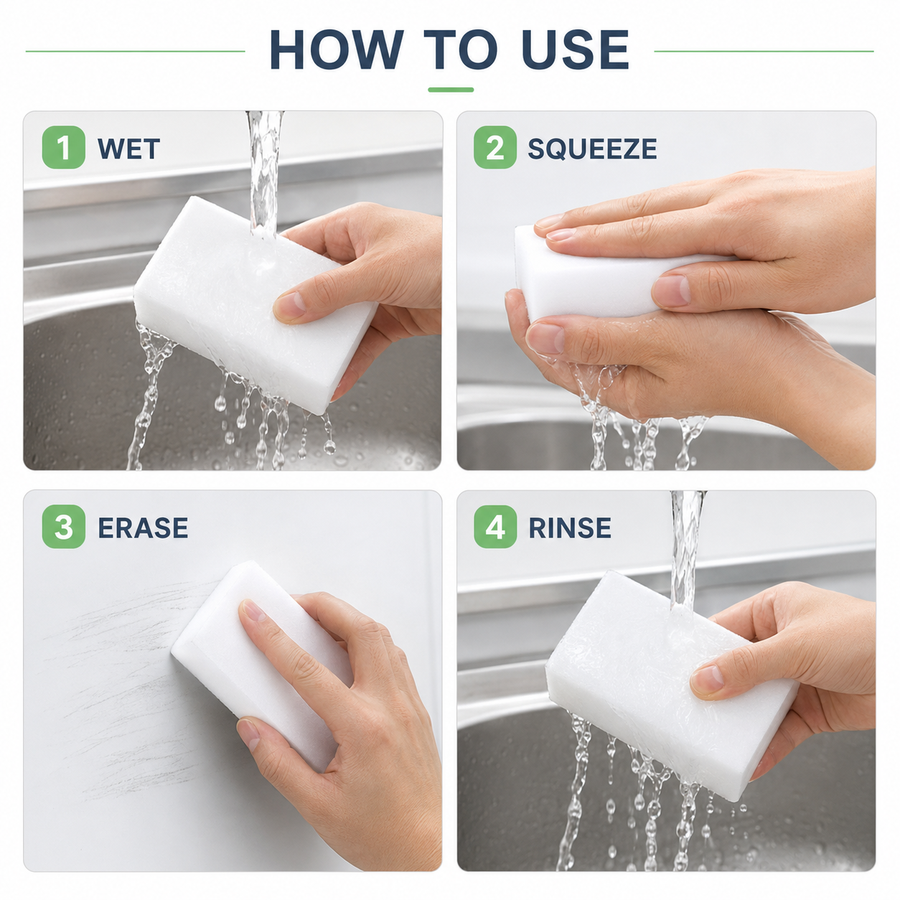 HOW TO USE

1 WET

2 SQUEEZE

3 ERASE

4 RINSE