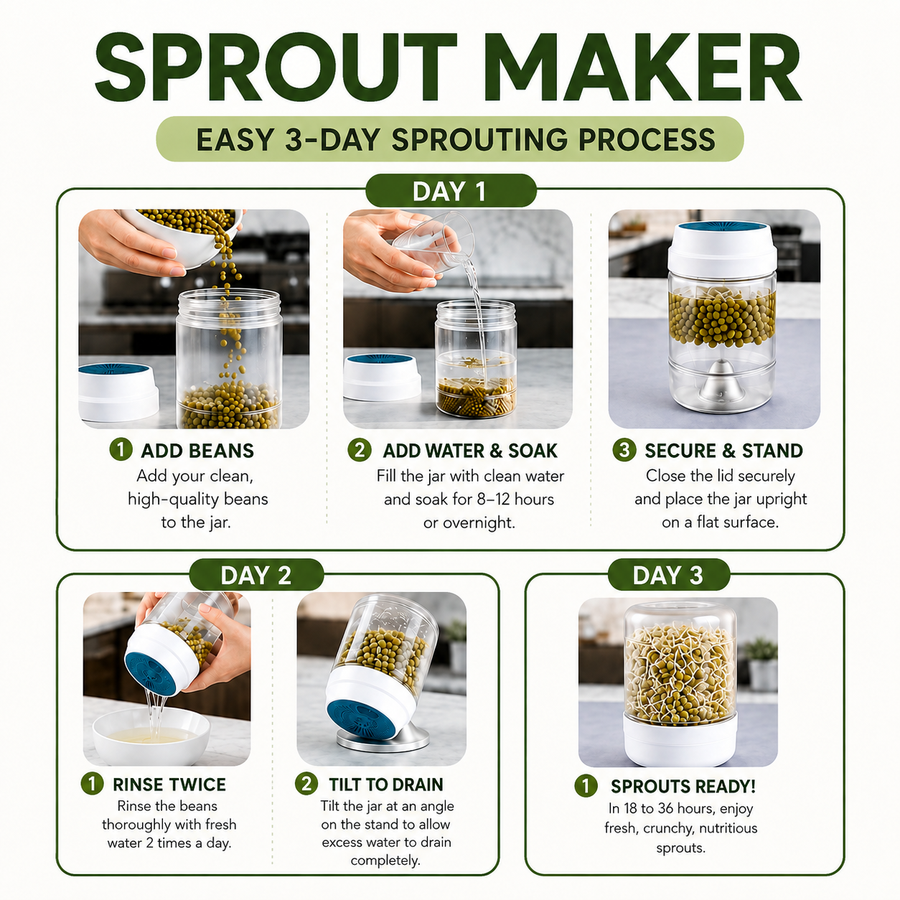 SPROUT MAKER

EASY 3-DAY SPROUTING PROCESS

DAY 1

1 ADD BEANS
Add your clean, high-quality beans to the jar.

2 ADD WATER & SOAK
Fill the jar with clean water and soak for 8–12 hours or overnight.

3 SECURE & STAND
Close the lid securely and place the jar upright on a flat surface.

DAY 2

1 RINSE TWICE
Rinse the beans thoroughly with fresh water 2 times a day.

2 TILT TO DRAIN
Tilt the jar at an angle on the stand to allow excess water to drain completely.

DAY 3

1 SPROUTS READY!
In 18 to 36 hours, enjoy fresh, crunchy, nutritious sprouts.