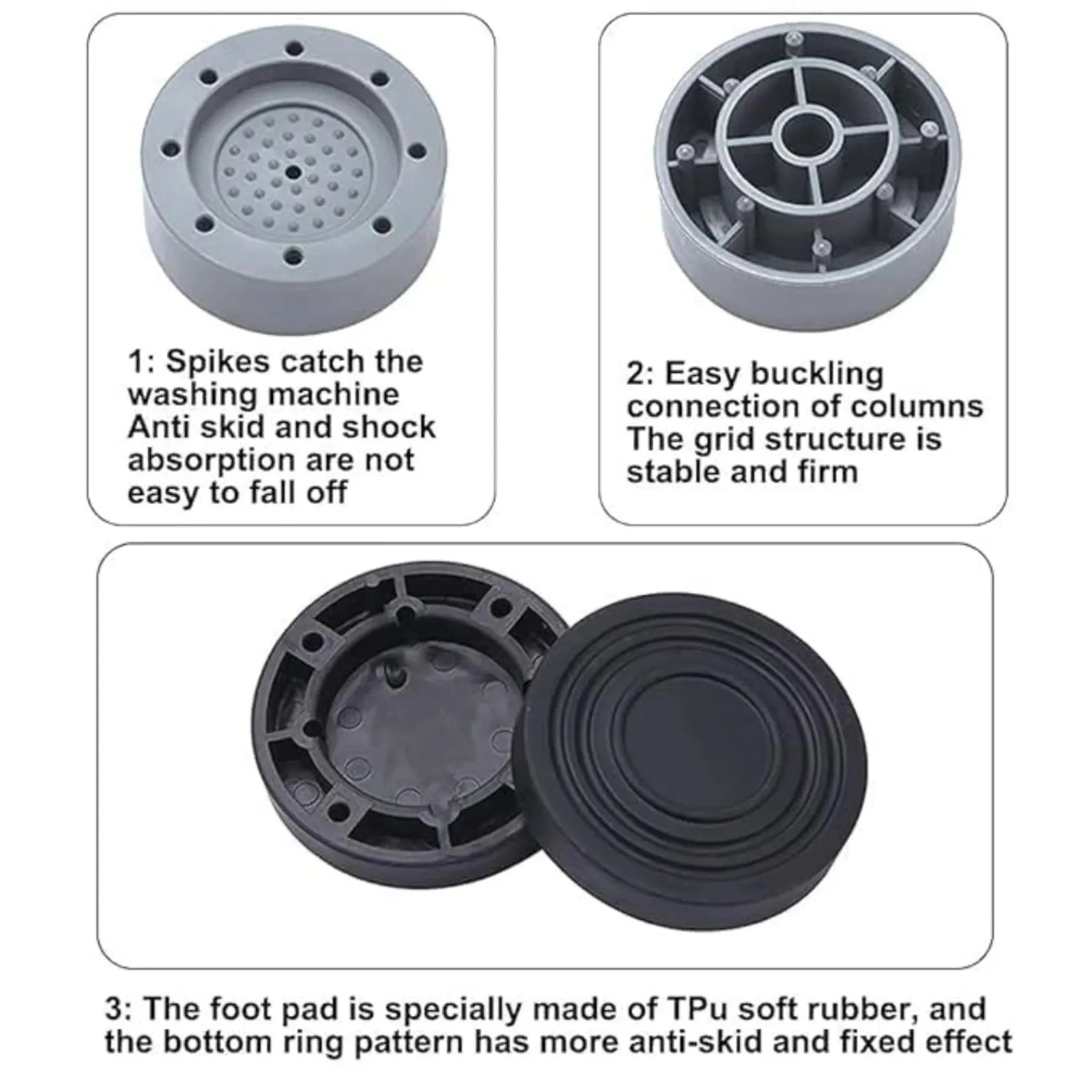 1: Spikes catch the washing machine
Anti skid and shock absorption are not easy to fall off

2: Easy buckling connection of columns
The grid structure is stable and firm

3: The foot pad is specially made of TPu soft rubber, and the bottom ring pattern has more anti-skid and fixed effect