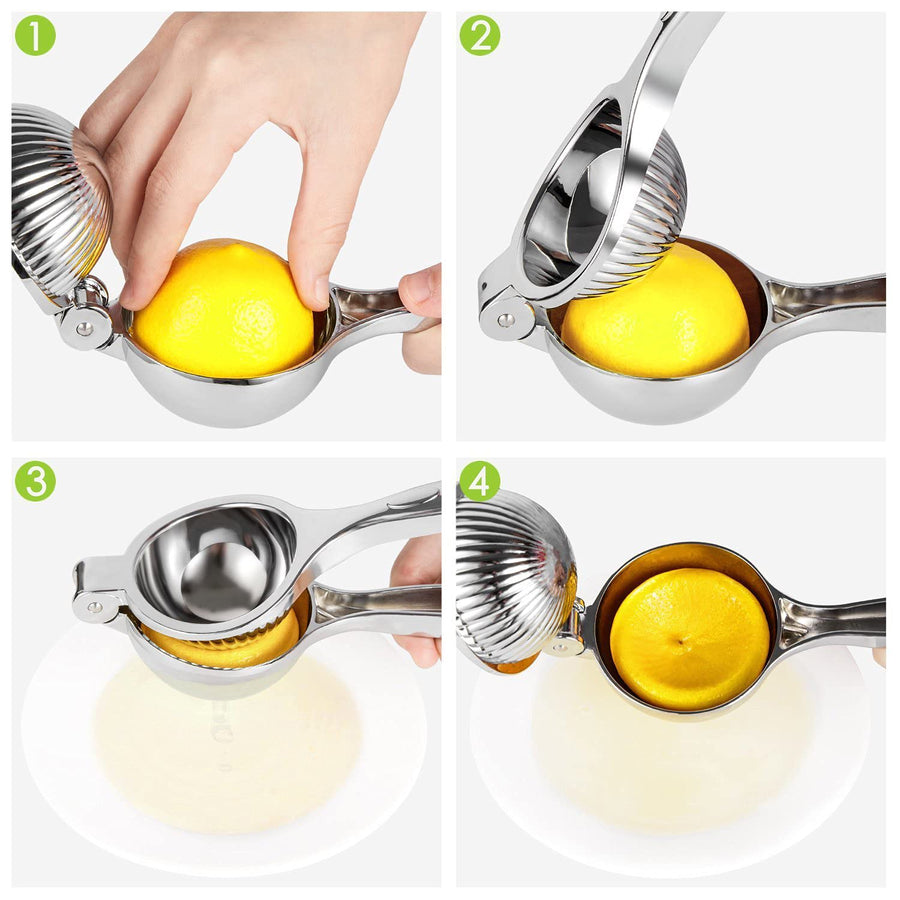 1

2

3

4