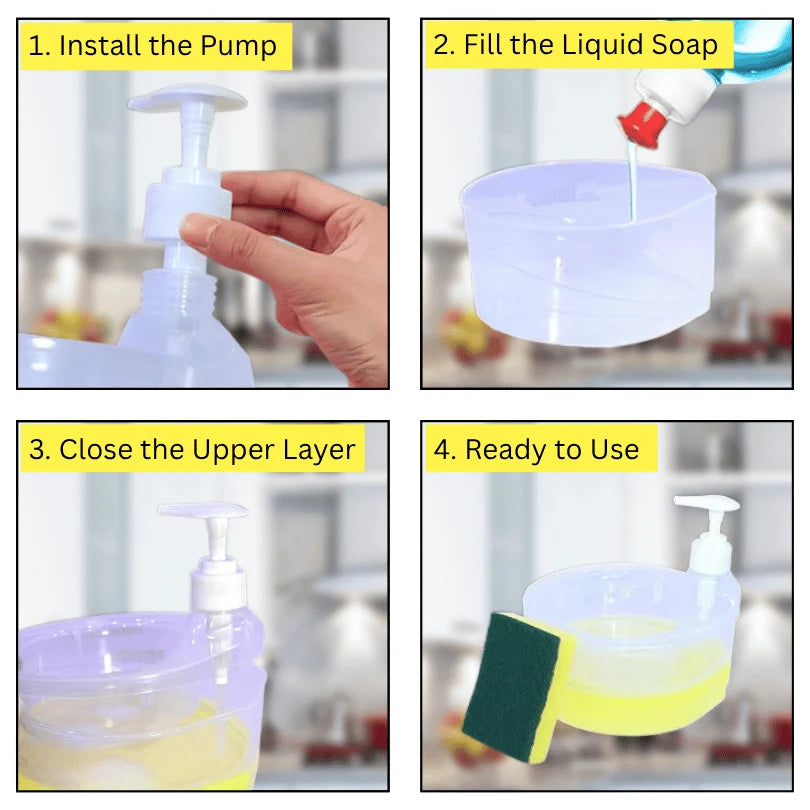 1. Install the Pump

2. Fill the Liquid Soap

3. Close the Upper Layer

4. Ready to Use